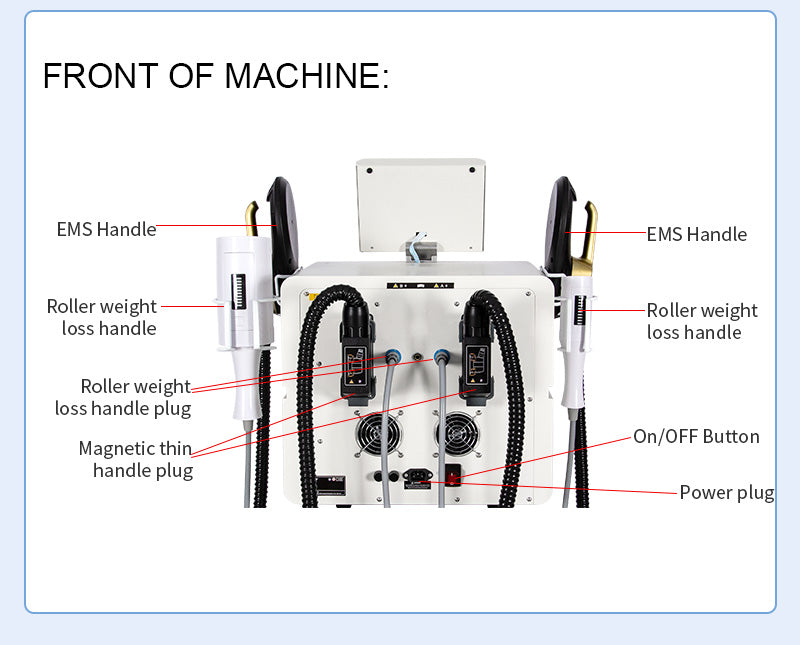 FRONT OF MACHINE:

EMS Handle

Roller weight loss handle

Roller weight loss handle plug

Magnetic thin handle plug

EMS Handle

Roller weight loss handle

On/OFF Button

Power plug